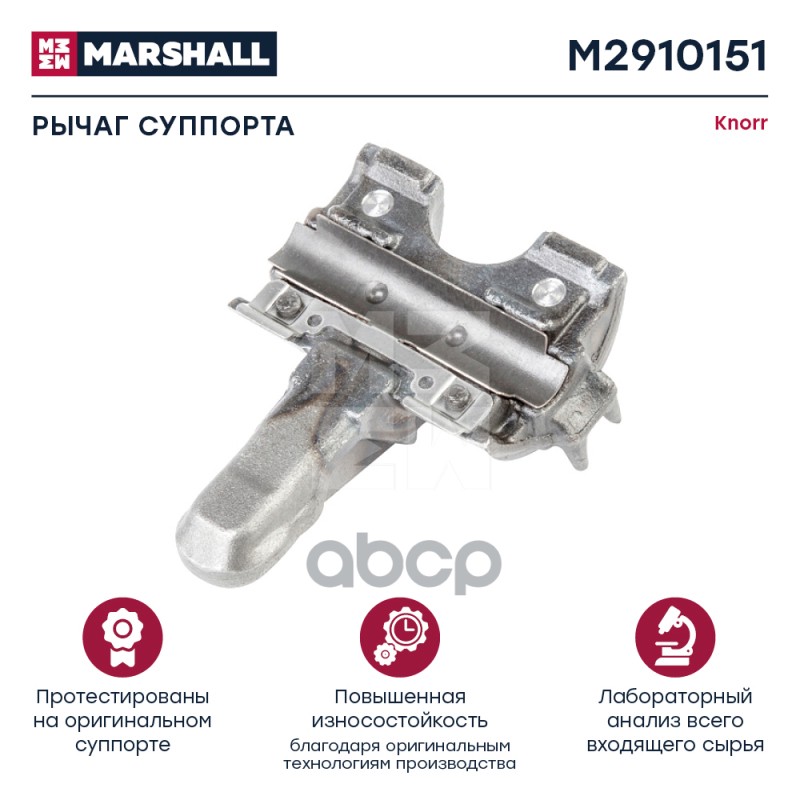 MARSHALL

M2910151

РЫЧАГ СУППОРТА

Knorr

abcp

Протестированы на оригинальном суппорте

Повышенная износостойкость
благодаря оригинальным технологиям производства

Лабораторный анализ всего входящего сырья