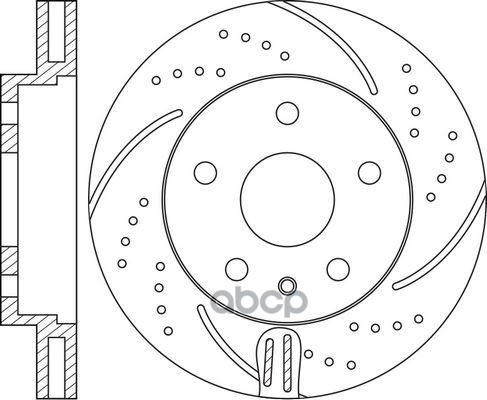 abcp